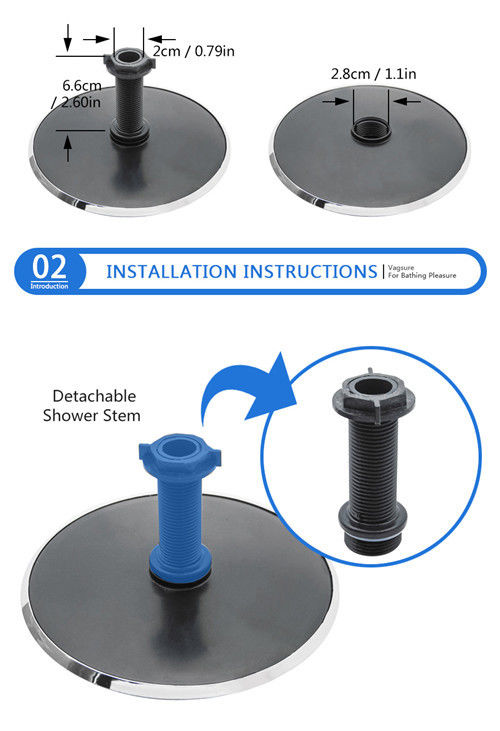 2cm / 0.79in

6.6cm / 2.60in

2.8cm / 1.1in

02
Introduction

INSTALLATION INSTRUCTIONS

Vagsure
For Bathing Pleasure

Detachable Shower Stem